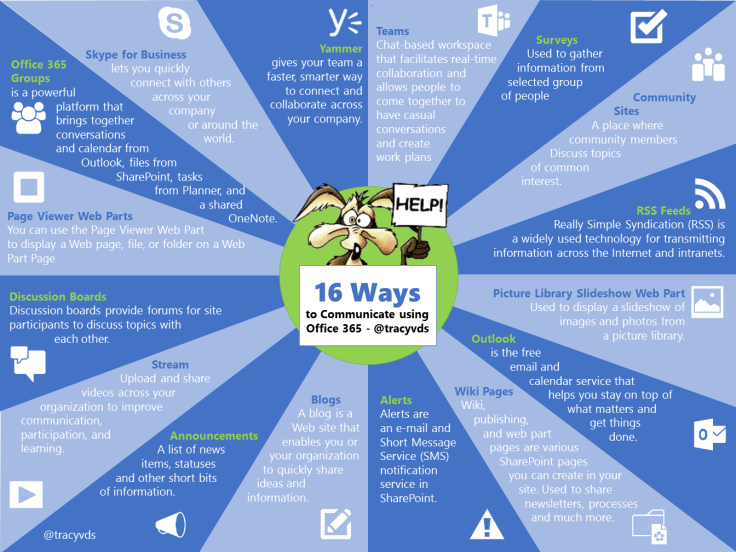 HELP!

16 Ways
to Communicate using Office 365 - @tracyvds

Office 365 Groups
is a powerful platform that brings together conversations and calendar from Outlook, files from SharePoint, tasks from Planner, and a shared OneNote.

Skype for Business
lets you quickly connect with others across your company or around the world.

Yammer
gives your team a faster, smarter way to connect and collaborate across your company.

Teams
Chat-based workspace that facilitates real-time collaboration and allows people to come together to have casual conversations and create work plans

Surveys
Used to gather information from selected group of people

Community Sites
A place where community members Discuss topics of common interest.

RSS Feeds
Really Simple Syndication (RSS) is a widely used technology for transmitting information across the Internet and intranets.

Picture Library Slideshow Web Part
Used to display a slideshow of images and photos from a picture library.

Outlook
is the free email and calendar service that helps you stay on top of what matters and get things done.

Wiki Pages
Wiki, publishing, and web part pages are various SharePoint pages you can create in your site. Used to share newsletters, processes and much more.

Alerts
Alerts are an e-mail and Short Message Service (SMS) notification service in SharePoint.

Blogs
A blog is a Web site that enables you or your organization to quickly share ideas and information.

Announcements
A list of news items, statuses and other short bits of information.

Stream
Upload and share videos across your organization to improve communication, participation, and learning.

Discussion Boards
Discussion boards provide forums for site participants to discuss topics with each other.

Page Viewer Web Parts
You can use the Page Viewer Web Part to display a Web page, file, or folder on a Web Part Page

@tracyvds