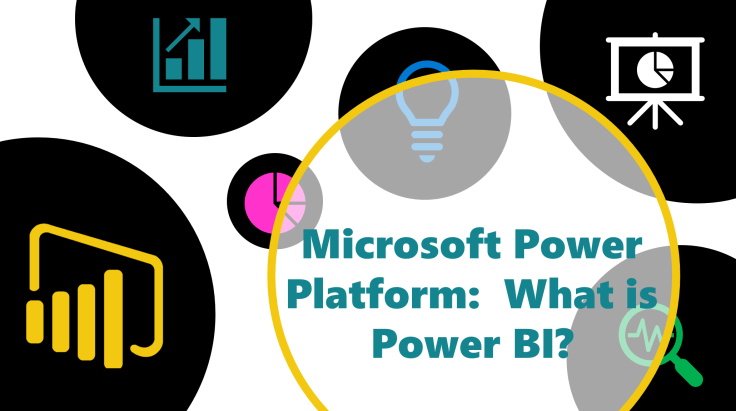 Microsoft Power Platform: What is Power BI?