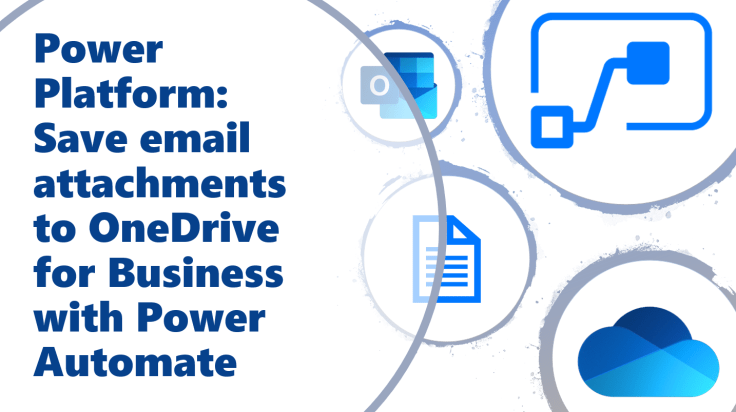 Power Platform: Save email attachments to OneDrive for Business with Power Automate

O