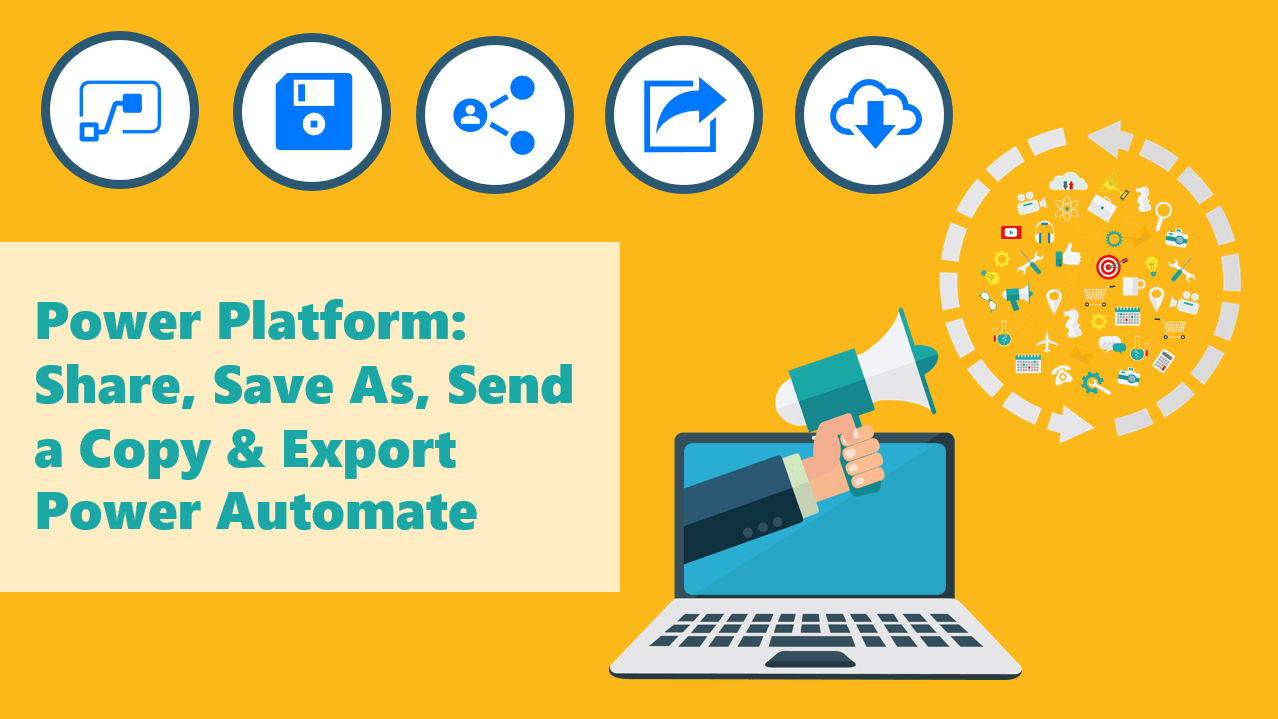 Power Platform: Share, Save As, Send a Copy & Export Power Automate