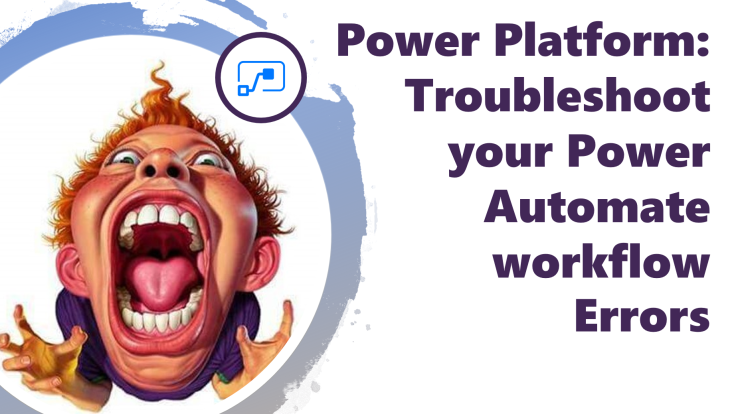 Power Platform: Troubleshoot your Power Automate workflow Errors