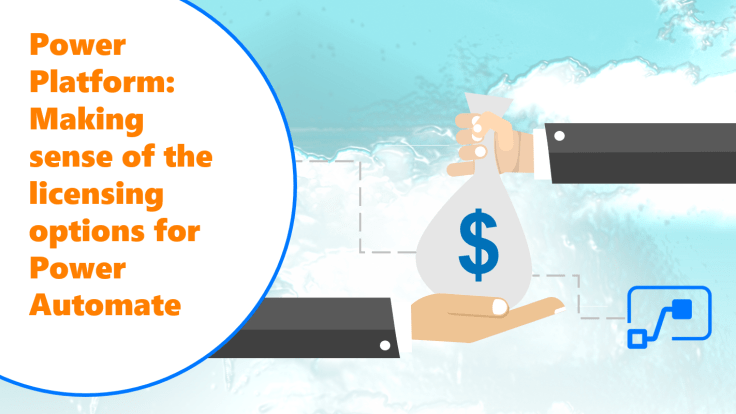 Power Platform: Making sense of the licensing options for Power Automate

$