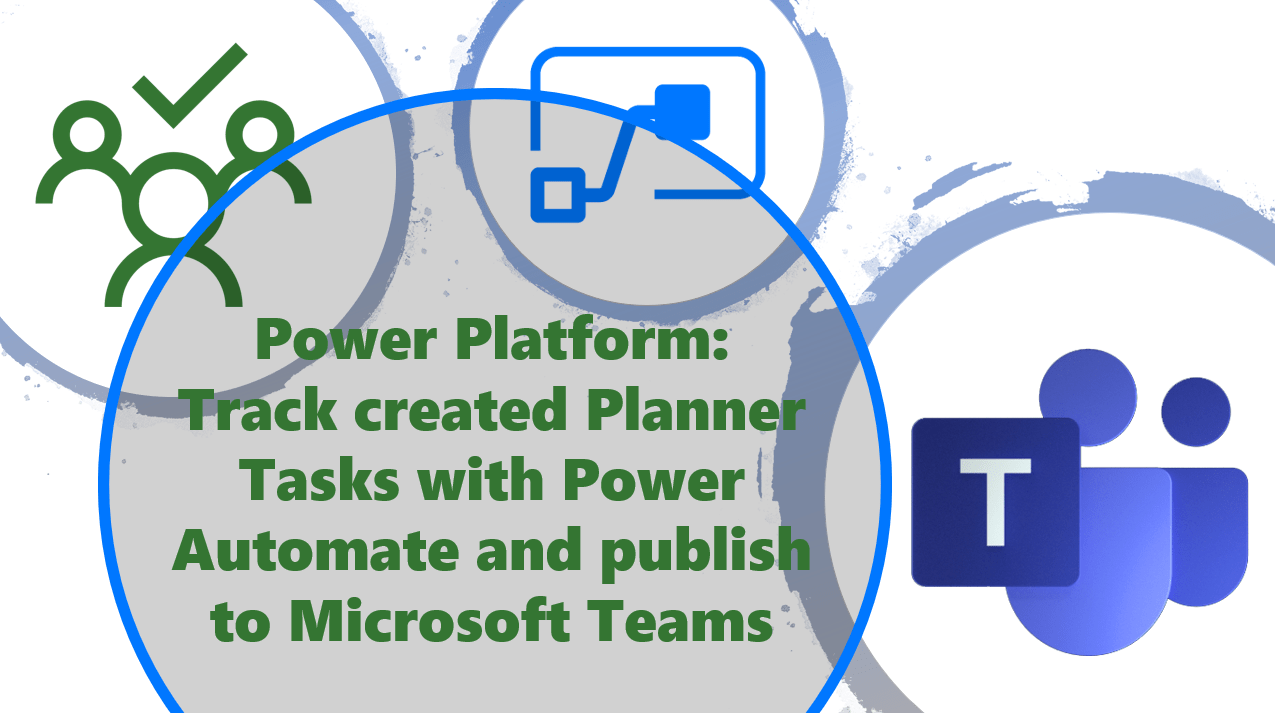 Power Platform: Track created Planner Tasks with Power Automate and publish to Microsoft Teams

T