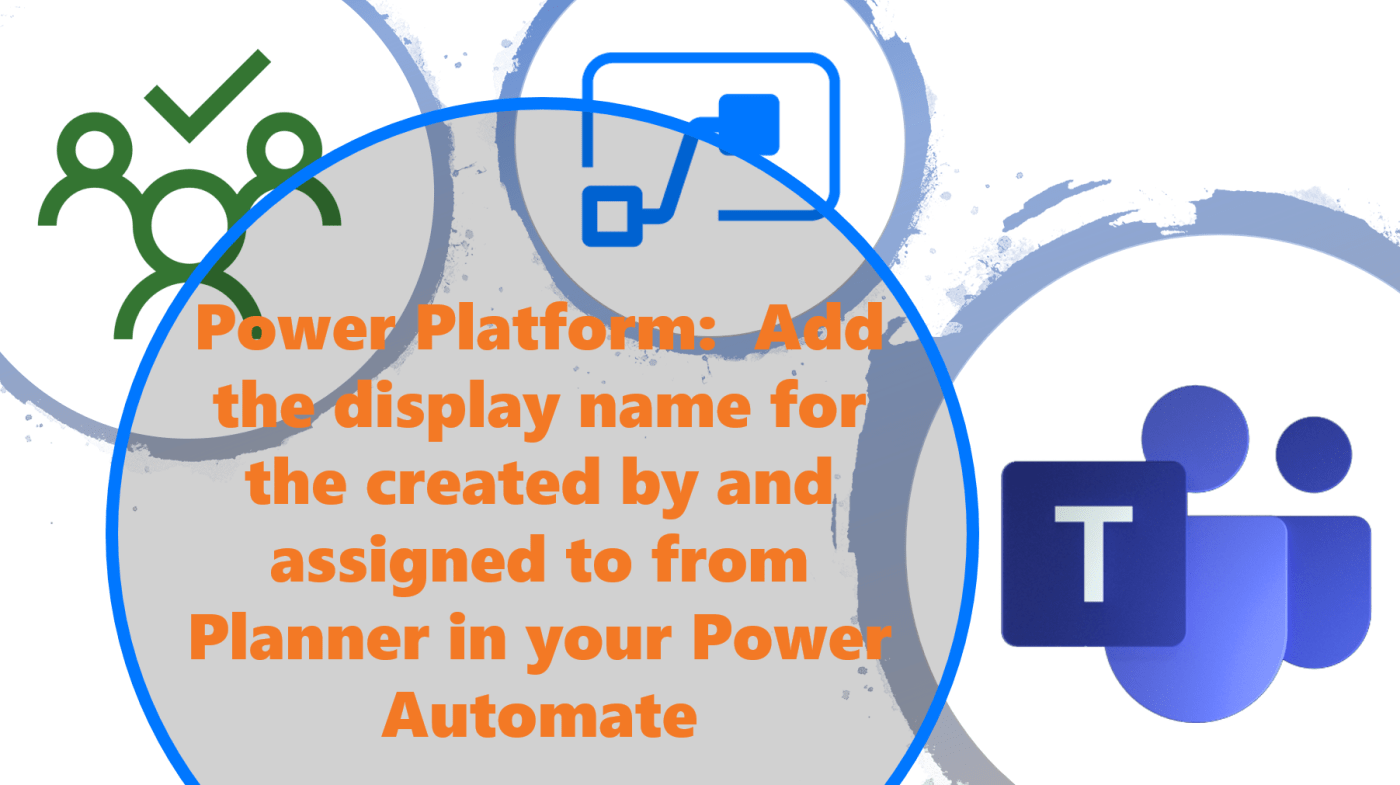 Power Platform: Add the display name for the created by and assigned to from Planner in your Power Automate

T