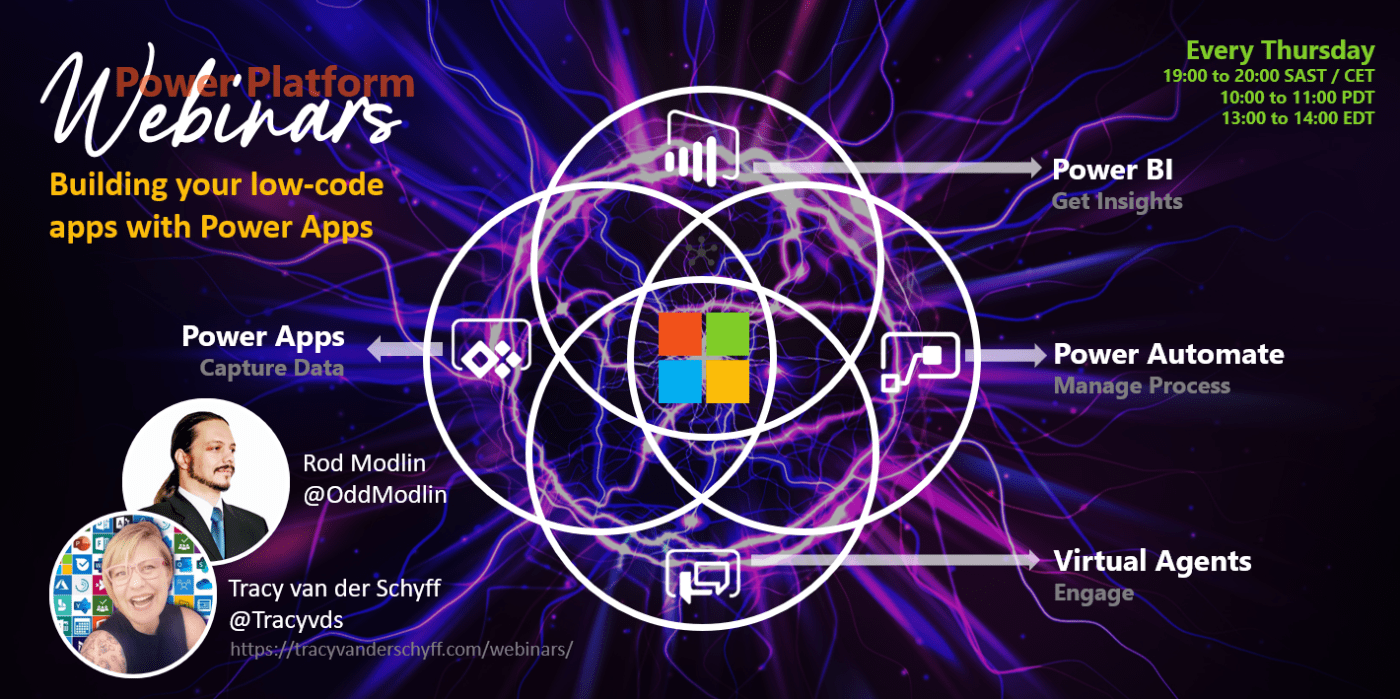 Power Platform
Webinars

Building your low-code apps with Power Apps

Every Thursday
19:00 to 20:00 SAST / CET
10:00 to 11:00 PDT
13:00 to 14:00 EDT

Power BI
Get Insights

Power Apps
Capture Data

Power Automate
Manage Process

Virtual Agents
Engage

Rod Modlin
@OddModlin

Tracy van der Schyff
@Tracyvds
https://tracyvanderschyff.com/webinars/