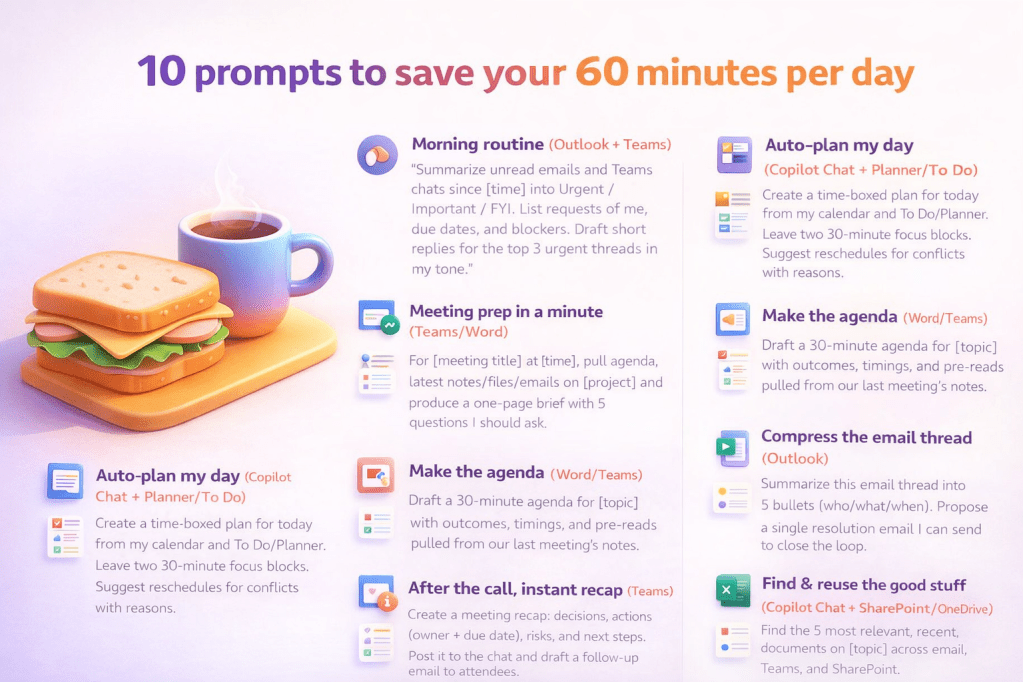 10 prompts to save your 60 minutes per day

Auto-plan my day (Copilot Chat + Planner/To Do)

Create a time-boxed plan for today from my calendar and To Do/Planner. Leave two 30-minute focus blocks. Suggest reschedules for conflicts with reasons.

Morning routine (Outlook + Teams)

"Summarize unread emails and Teams chats since [time] into Urgent / Important / FYI. List requests of me, due dates, and blockers. Draft short replies for the top 3 urgent threads in my tone."

Meeting prep in a minute (Teams/Word)

For [meeting title] at [time], pull agenda, latest notes/files/emails on [project] and produce a one-page brief with 5 questions I should ask.

Make the agenda (Word/Teams)

Draft a 30-minute agenda for [topic] with outcomes, timings, and pre-reads pulled from our last meeting's notes.

After the call, instant recap (Teams)

Create a meeting recap: decisions, actions (owner + due date), risks, and next steps. Post it to the chat and draft a follow-up email to attendees.

Auto-plan my day (Copilot Chat + Planner/To Do)

Create a time-boxed plan for today from my calendar and To Do/Planner. Leave two 30-minute focus blocks. Suggest reschedules for conflicts with reasons.

Make the agenda (Word/Teams)

Draft a 30-minute agenda for [topic] with outcomes, timings, and pre-reads pulled from our last meeting's notes.

Compress the email thread (Outlook)

Summarize this email thread into 5 bullets (who/what/when). Propose a single resolution email I can send to close the loop.

Find & reuse the good stuff (Copilot Chat + SharePoint/OneDrive)

Find the 5 most relevant, recent, documents on [topic] across email, Teams, and SharePoint.